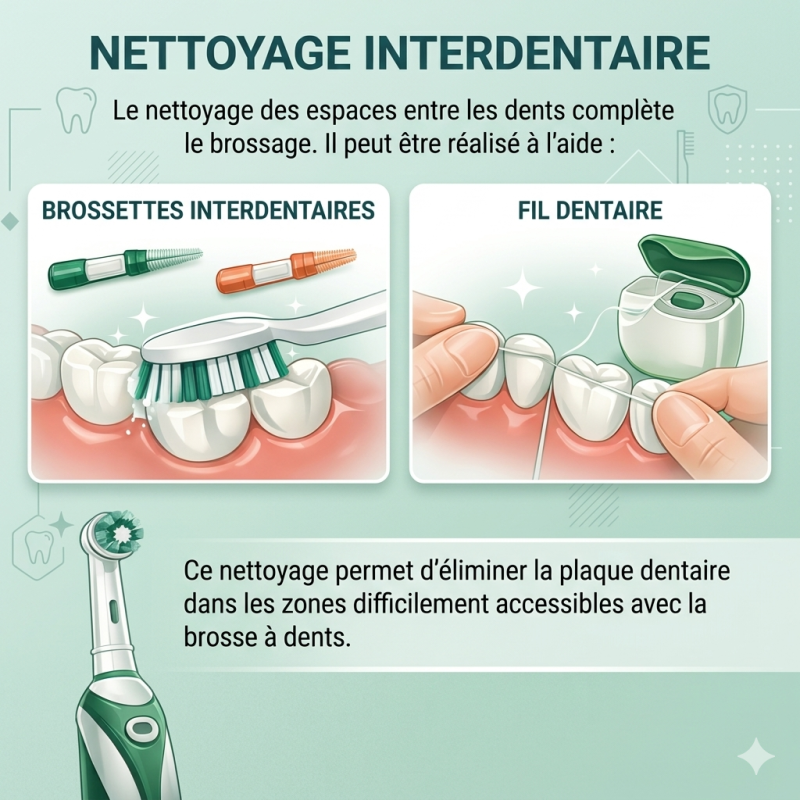 NETTOYAGE INTERDENTAIRE

Le nettoyage des espaces entre les dents complète le brossage. Il peut être réalisé à l'aide :

BROSSETTES INTERDENTAIRES

FIL DENTAIRE

Ce nettoyage permet d'éliminer la plaque dentaire dans les zones difficilement accessibles avec la brosse à dents.