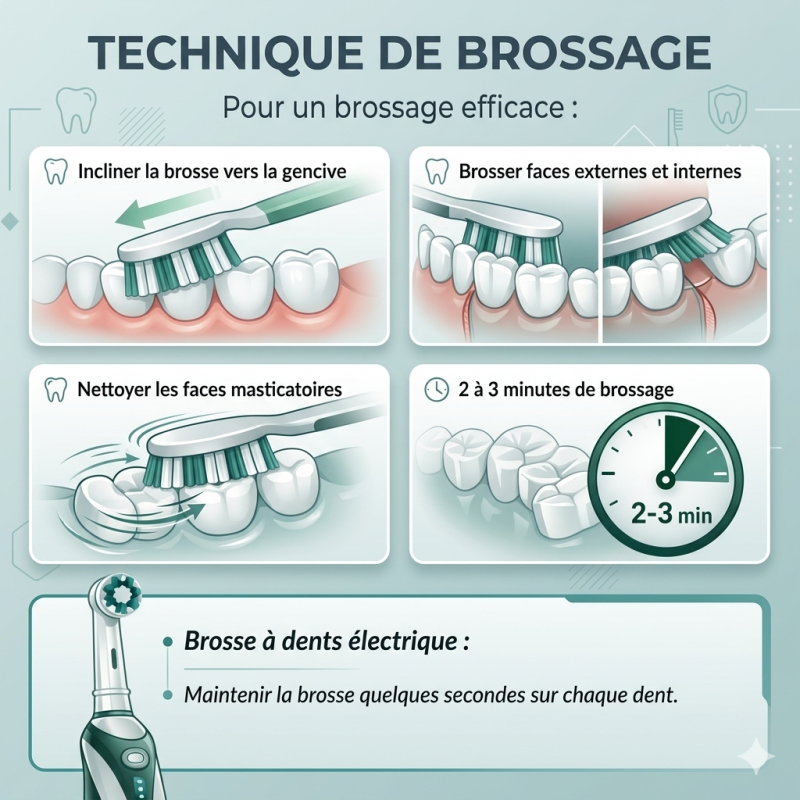 TECHNIQUE DE BROSSAGE

Pour un brossage efficace :

Incliner la brosse vers la gencive

Brosser faces externes et internes

Nettoyer les faces masticatoires

2 à 3 minutes de brossage

2-3 min

Brosse à dents électrique :

Maintenir la brosse quelques secondes sur chaque dent.